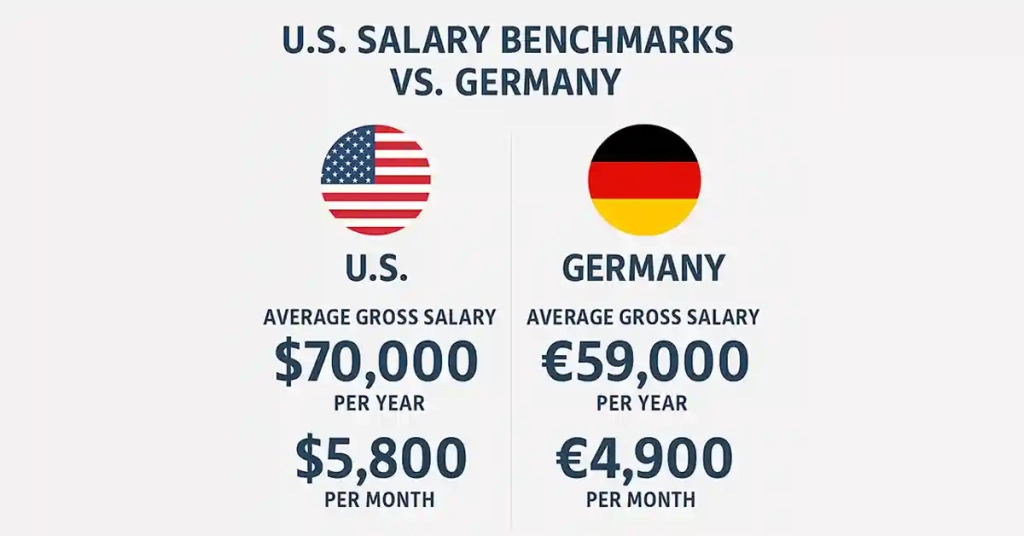 U.S. SALARY BENCHMARKS VS. GERMANY

U.S.

AVERAGE GROSS SALARY

\$70,000

PER YEAR

\$5,800

PER MONTH

GERMANY

AVERAGE GROSS SALARY

€59,000

PER YEAR

€4,900

PER MONTH